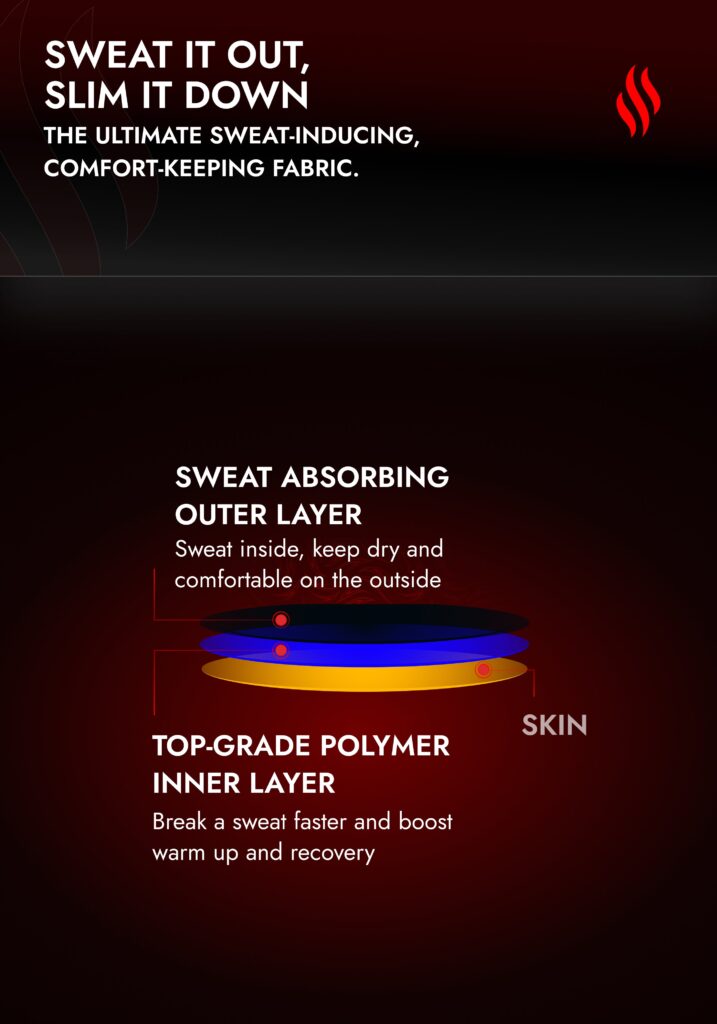 SWEAT IT OUT, SLIM IT DOWN

THE ULTIMATE SWEAT-INDUCING, COMFORT-KEEPING FABRIC.

SWEAT ABSORBING OUTER LAYER

Sweat inside, keep dry and comfortable on the outside

SKIN

TOP-GRADE POLYMER INNER LAYER

Break a sweat faster and boost warm up and recovery